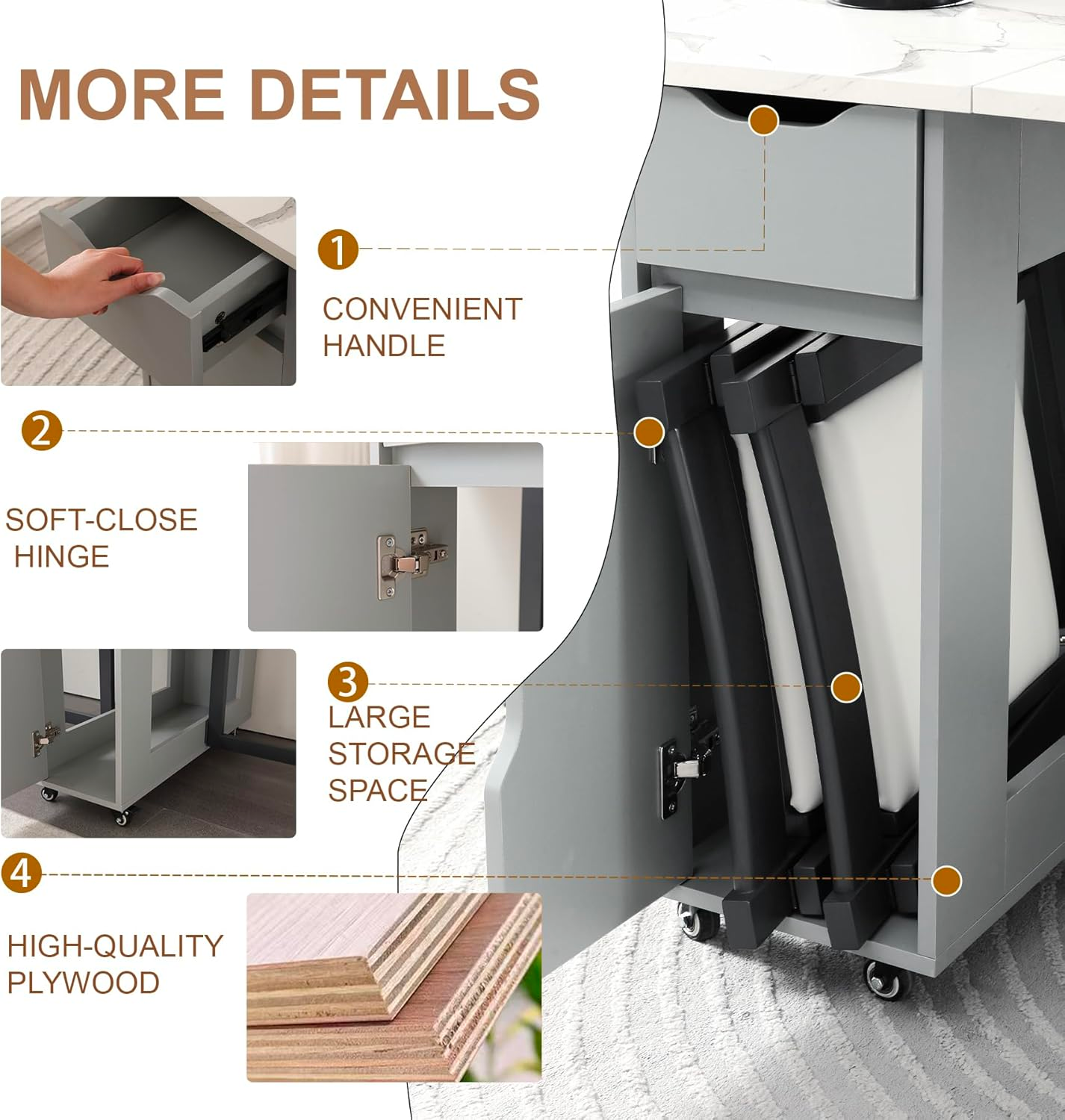 MORE DETAILS

1

CONVENIENT HANDLE

2

SOFT-CLOSE HINGE

3

LARGE STORAGE SPACE

4

HIGH-QUALITY PLYWOOD